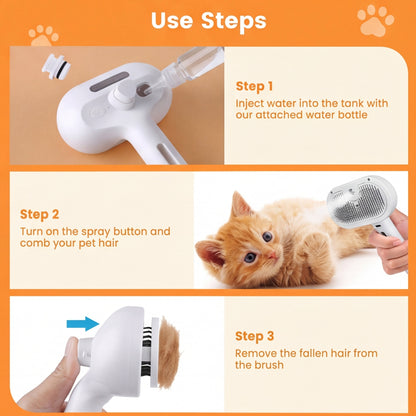 Use Steps

Step 1
Inject water into the tank with our attached water bottle

Step 2
Turn on the spray button and comb your pet hair

Step 3
Remove the fallen hair from the brush