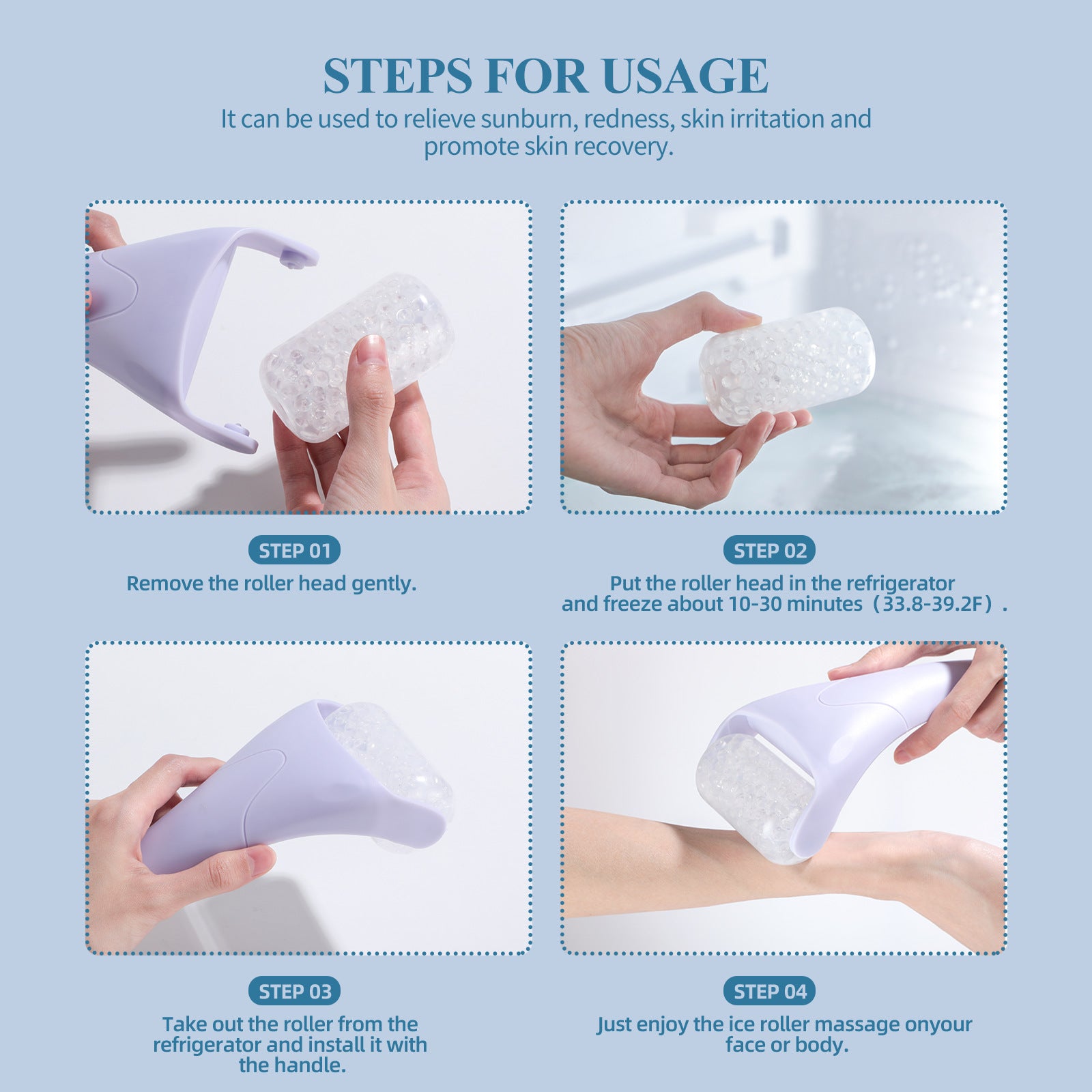 STEPS FOR USAGE

It can be used to relieve sunburn, redness, skin irritation and promote skin recovery.

STEP 01

Remove the roller head gently.

STEP 02

Put the roller head in the refrigerator and freeze about 10-30 minutes（33.8-39.2F）.

STEP 03

Take out the roller from the refrigerator and install it with the handle.

STEP 04

Just enjoy the ice roller massage onyour face or body.